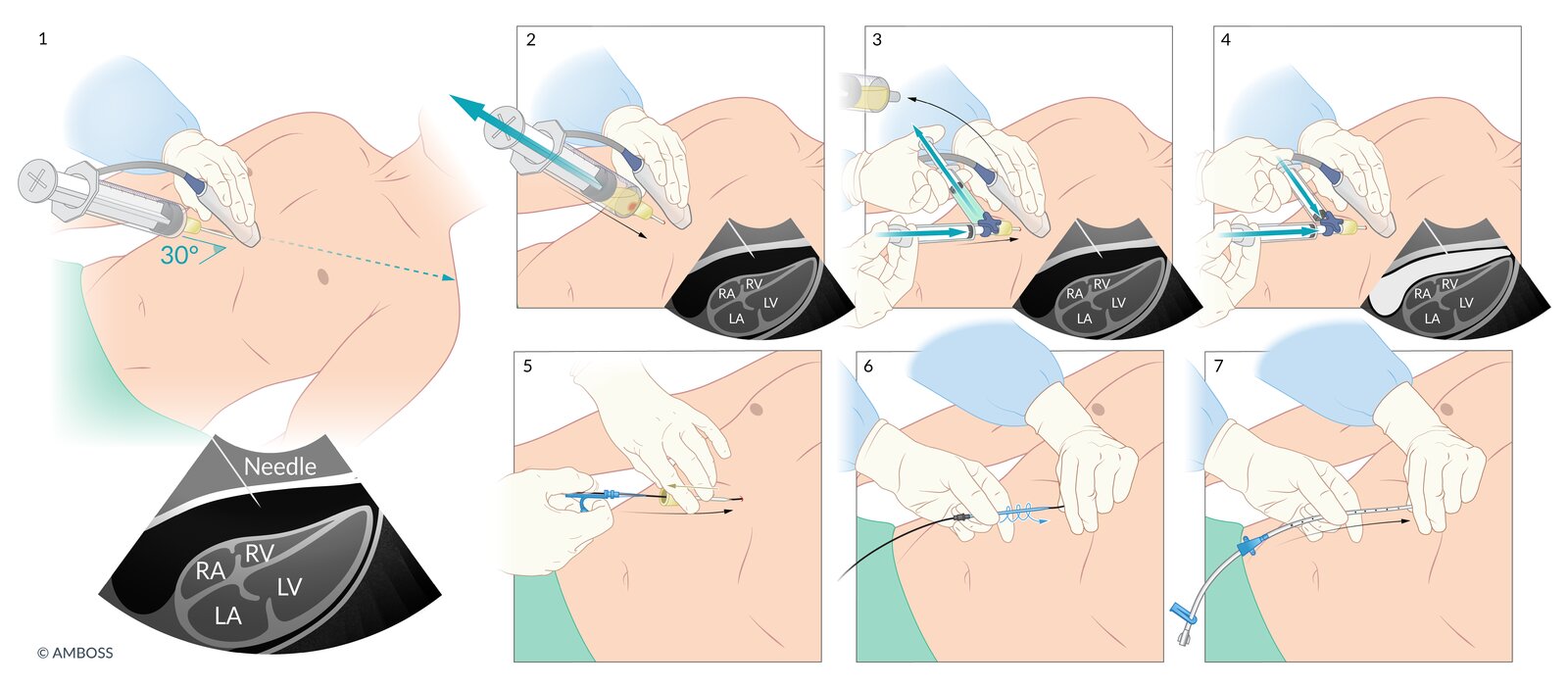 1

30°

Needle

RA RV LV LA

© AMBOSS

2

RA RV LV LA

3

RA RV LV LA

4

RA RV LV LA

5

6

7