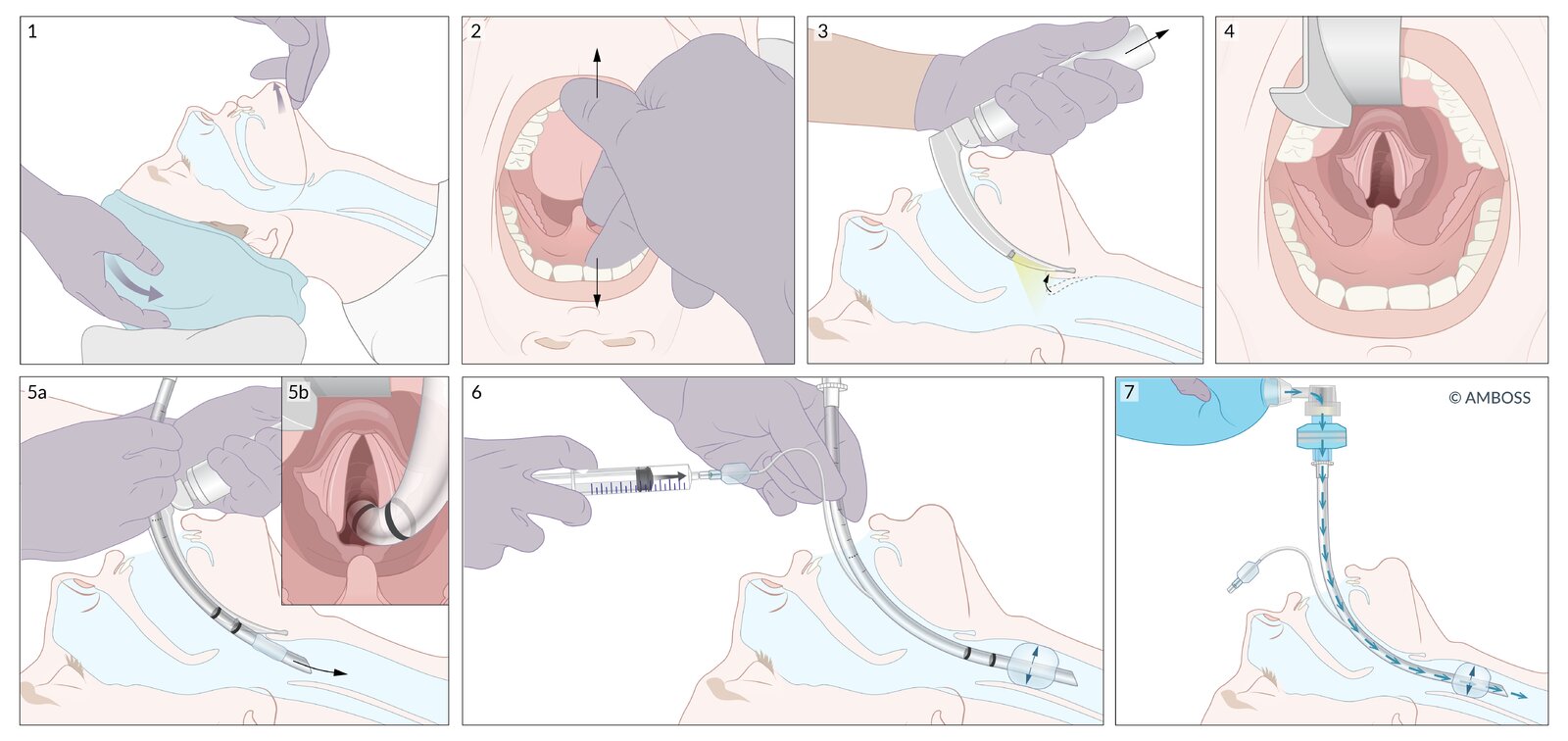 1

2

3

4

5a

5b

6

7

© AMBOSS