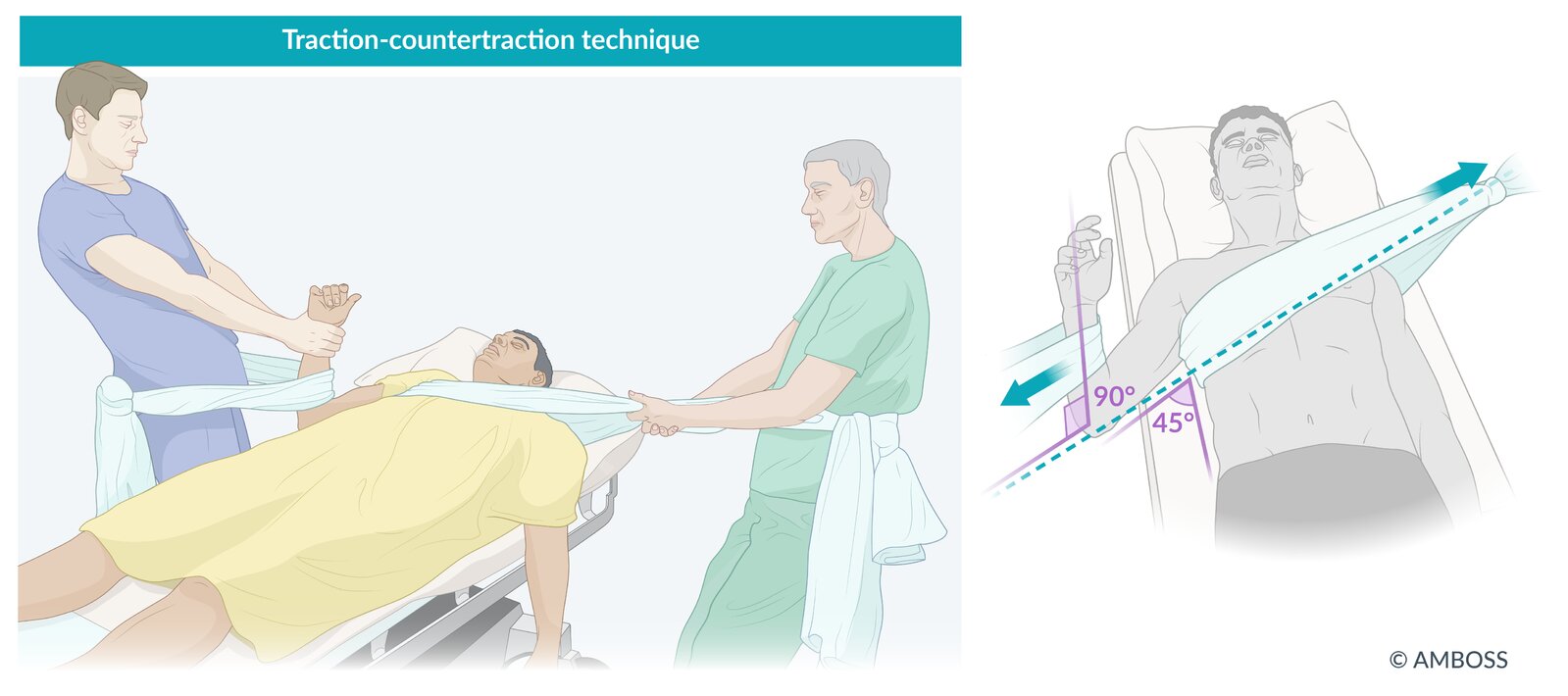 Traction-countertraction technique

90°

45°

© AMBOSS