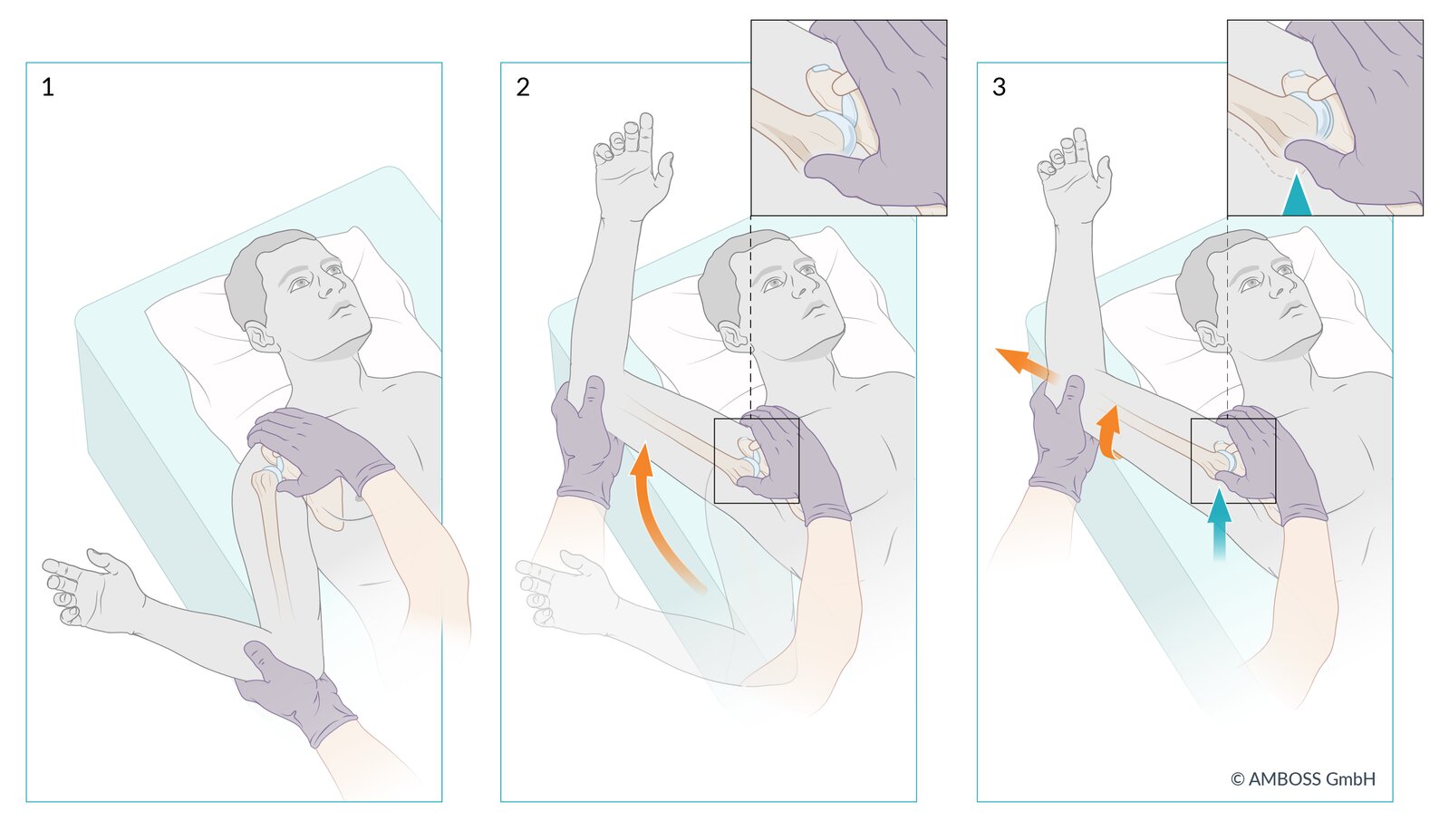 1

2

3

© AMBOSS GmbH