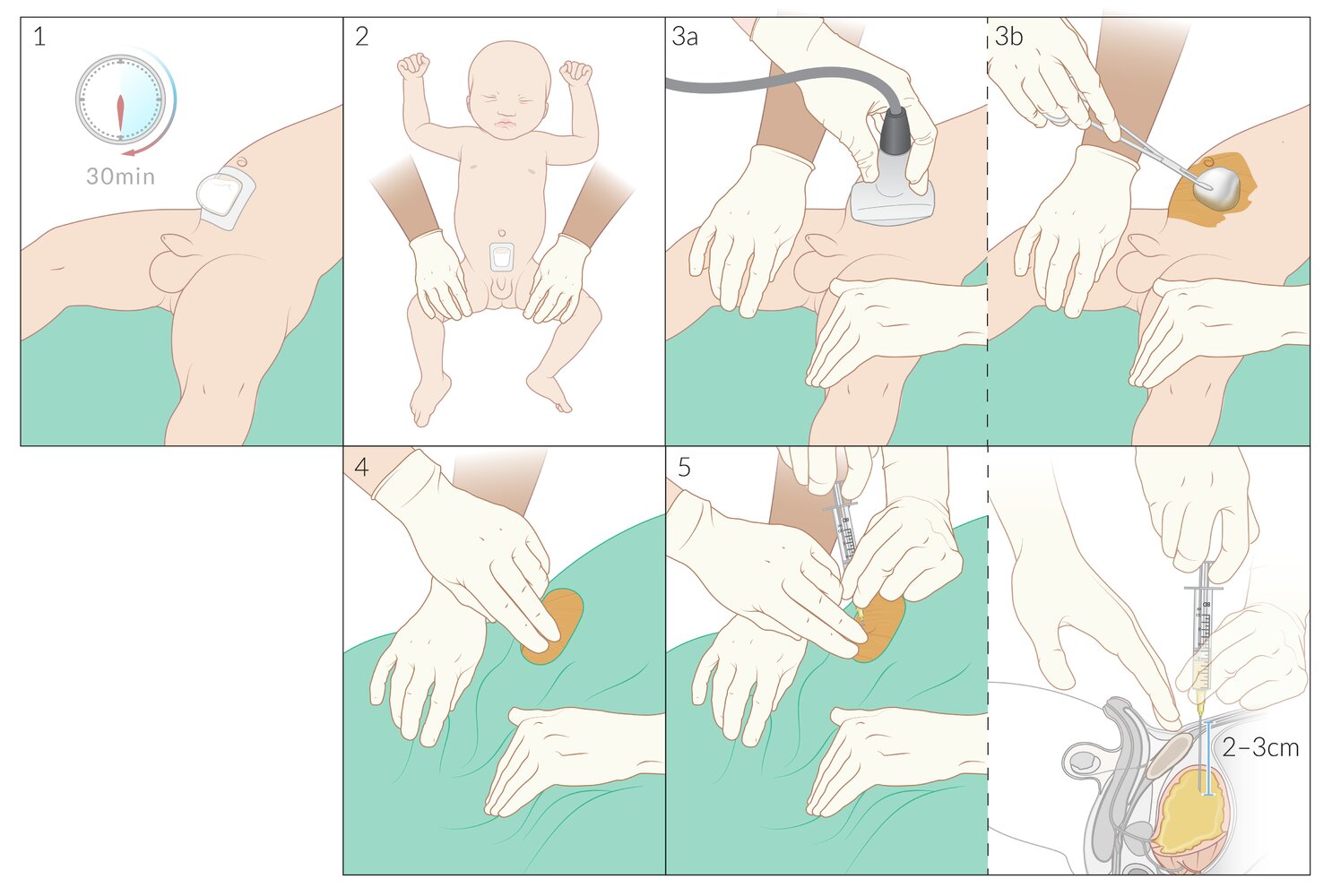 1

30min

2

3a

3b

4

5

2–3cm