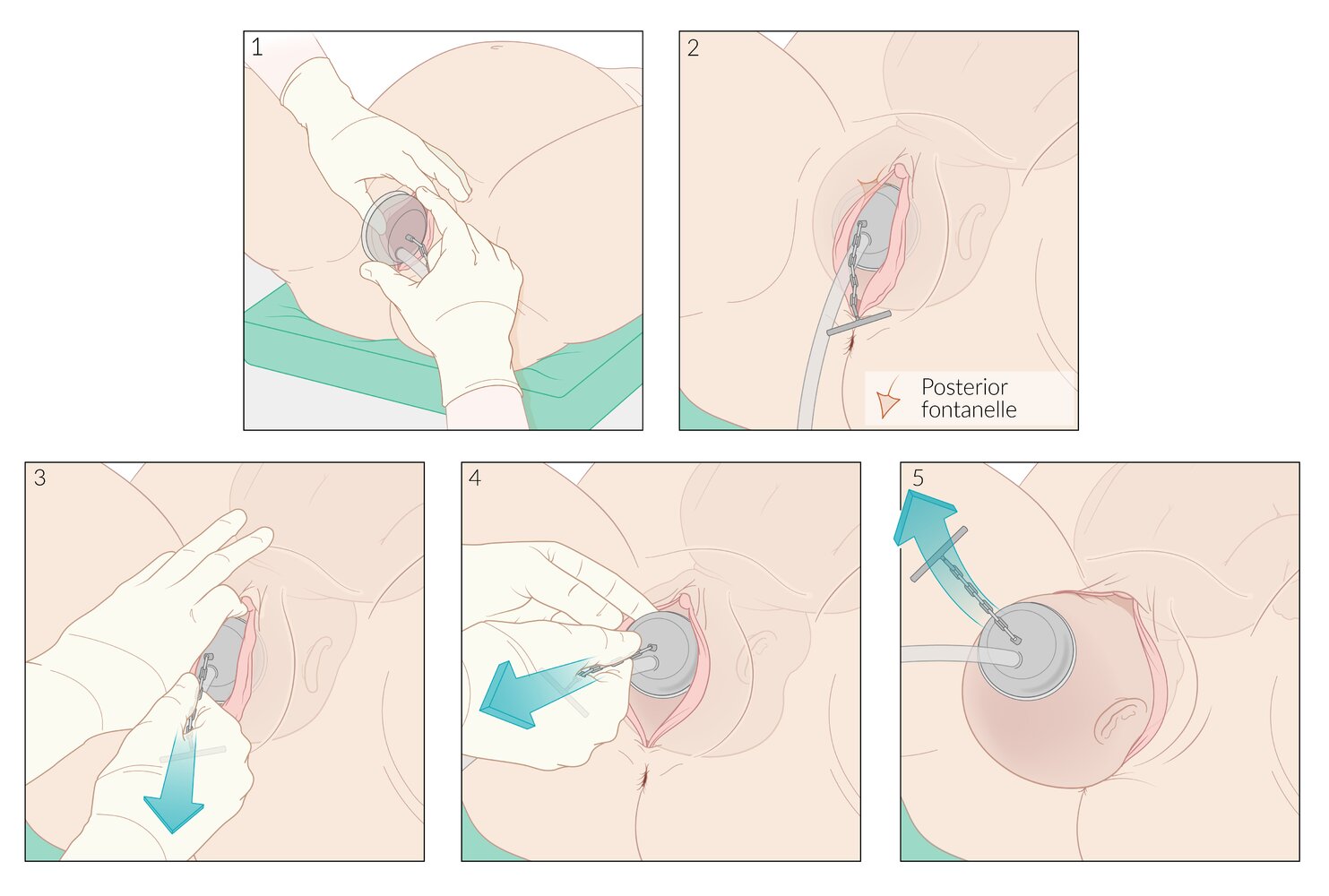 1

2

Posterior fontanelle

3

4

5