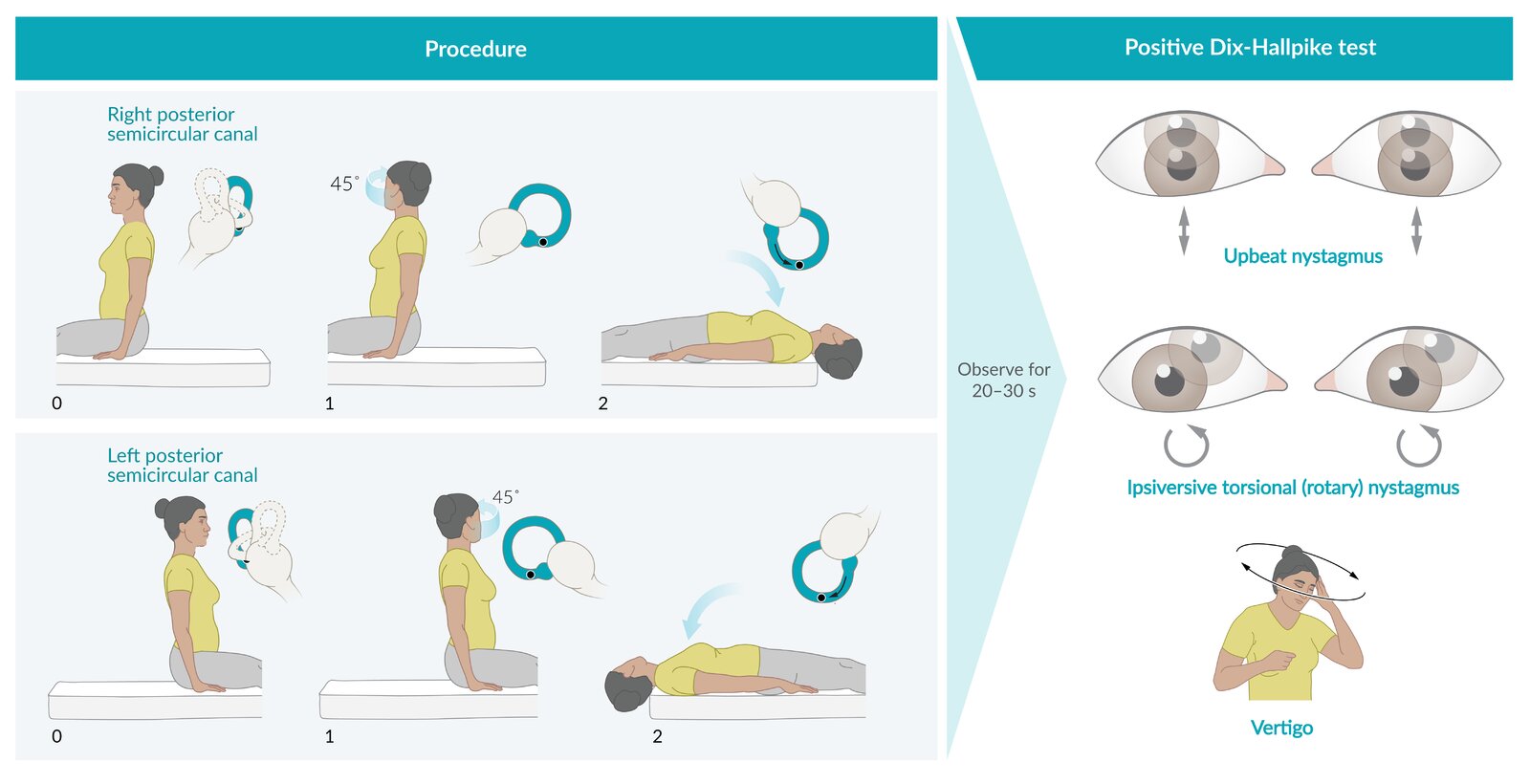 Procedure

Right posterior semicircular canal

45°

0

1

2

Left posterior semicircular canal

45°

0

1

2

Observe for 20–30 s

Positive Dix-Hallpike test

Upbeat nystagmus

Ipsiversive torsional (rotary) nystagmus

Vertigo