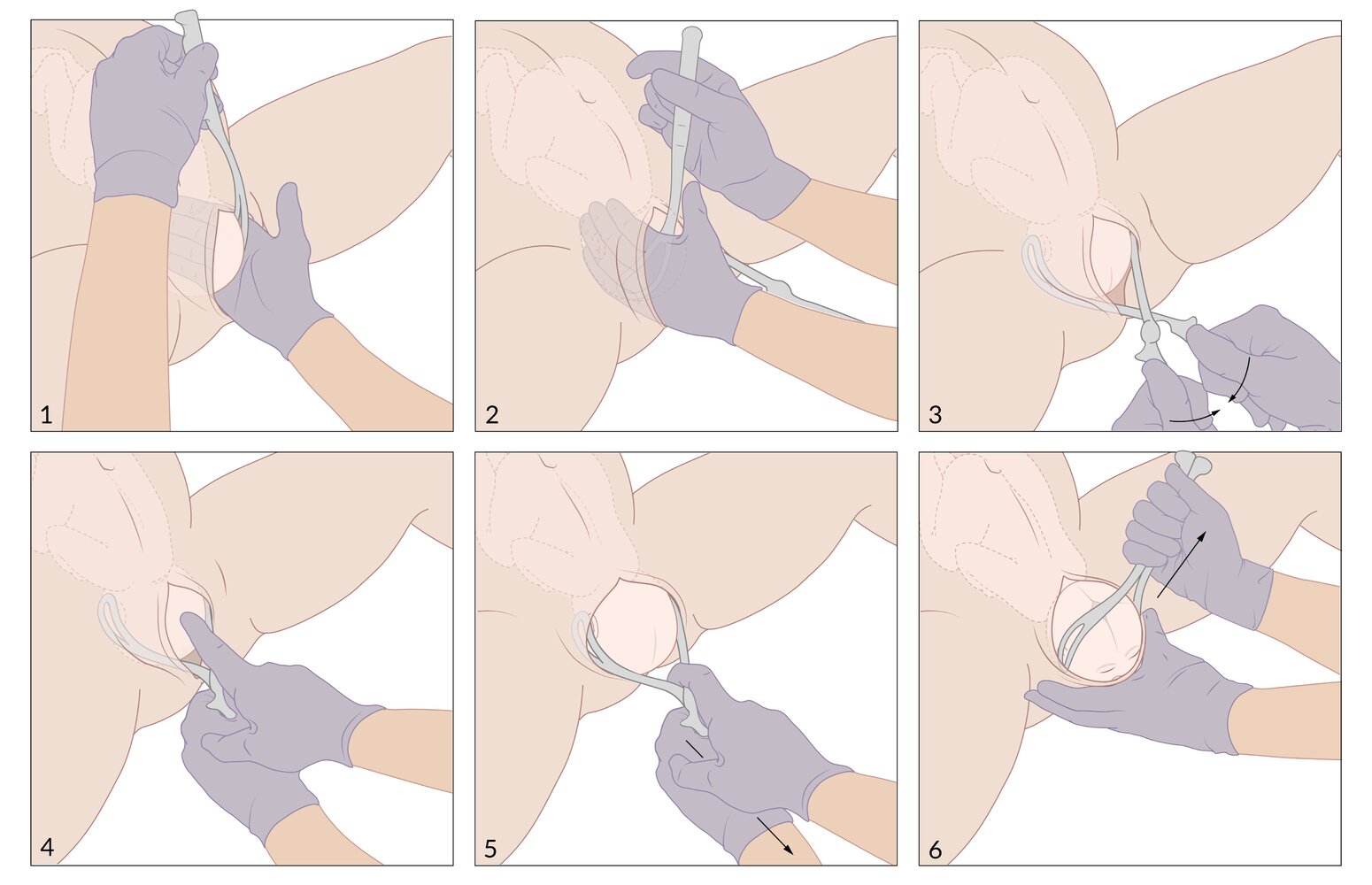 1

2

3

4

5

6