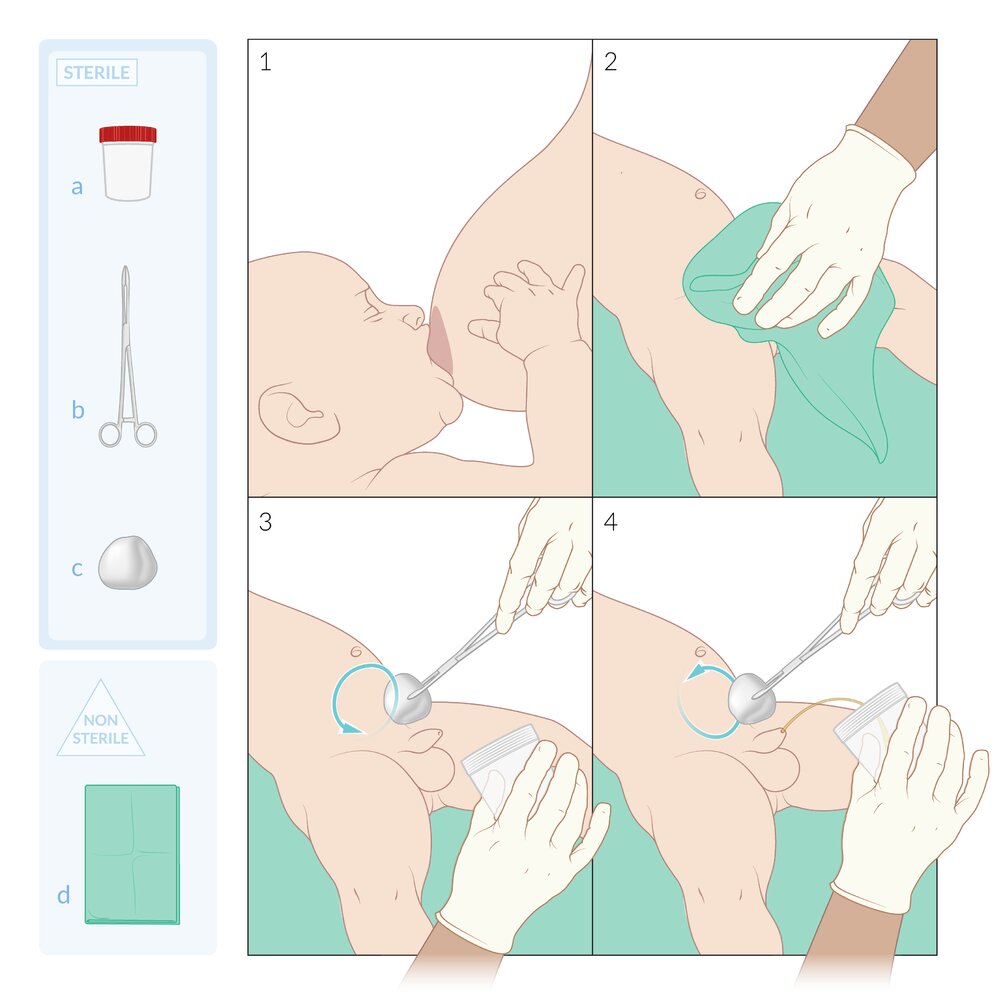 STERILE

a

b

c

NON STERILE

d

1

2

3

4