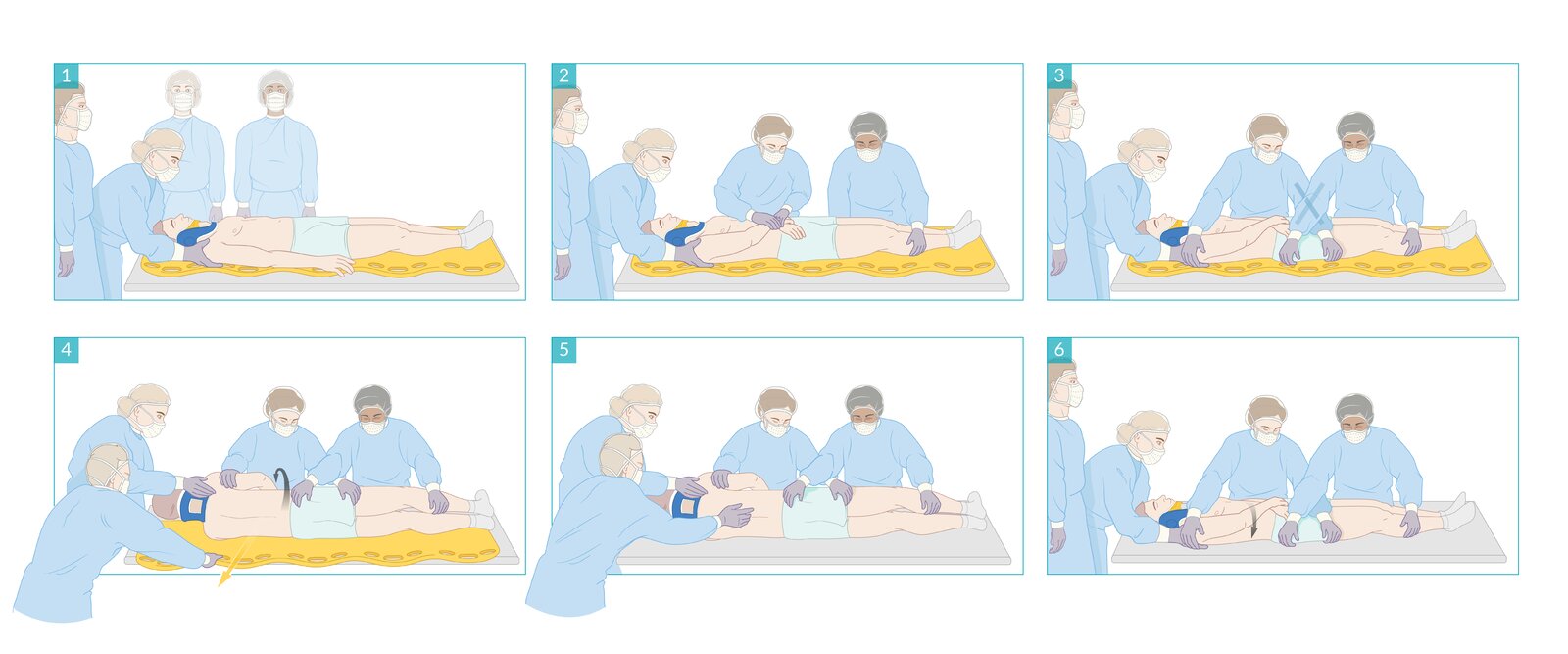 1

2

3

4

5

6