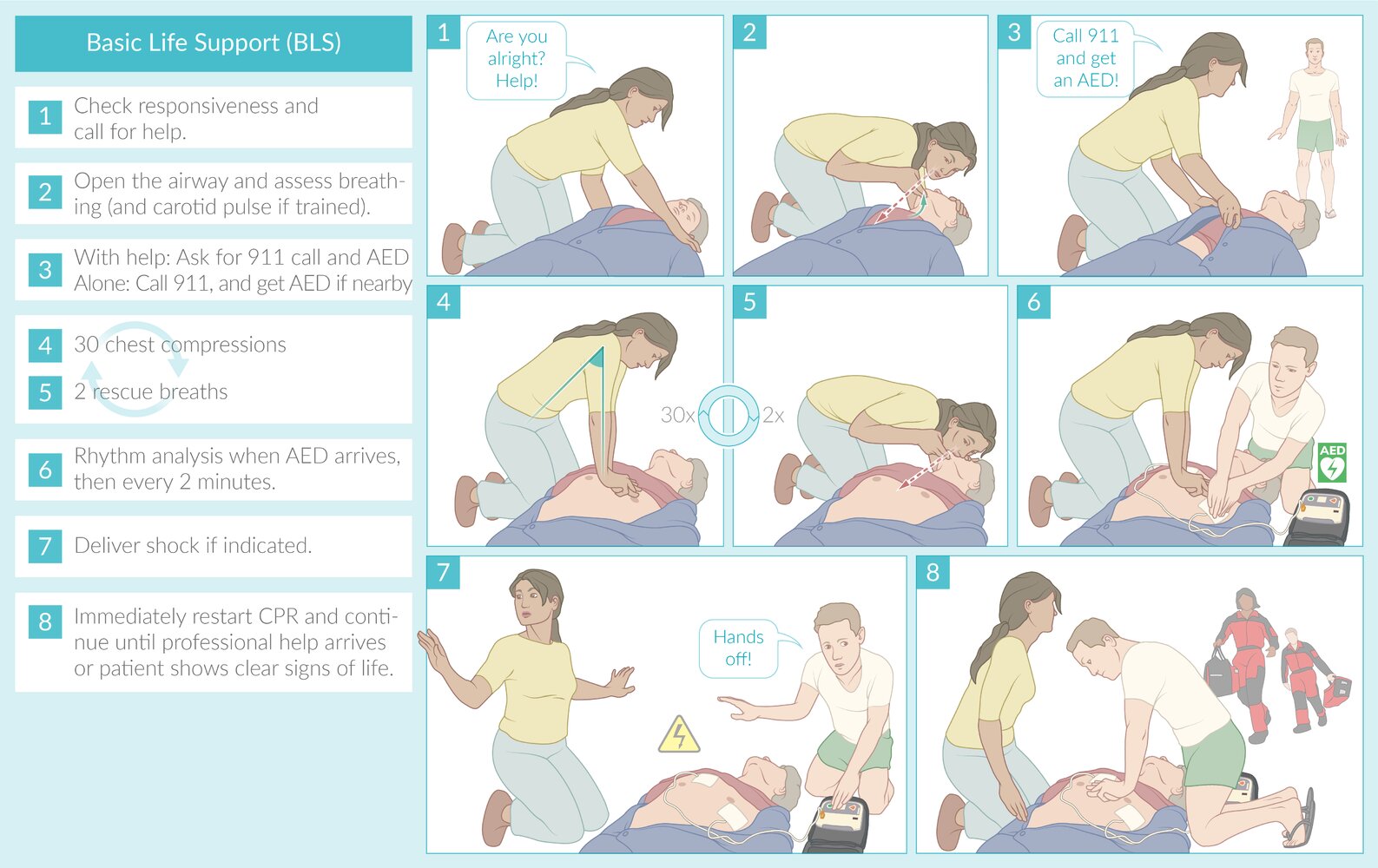 Basic Life Support (BLS)

1 Check responsiveness and call for help.

2 Open the airway and assess breathing (and carotid pulse if trained).

3 With help: Ask for 911 call and AED
Alone: Call 911, and get AED if nearby

4 30 chest compressions

5 2 rescue breaths

6 Rhythm analysis when AED arrives, then every 2 minutes.

7 Deliver shock if indicated.

8 Immediately restart CPR and continue until professional help arrives or patient shows clear signs of life.

1
Are you alright? Help!

2

3
Call 911 and get an AED!

4

30x

2x

5

6
AED

7
Hands off!

8