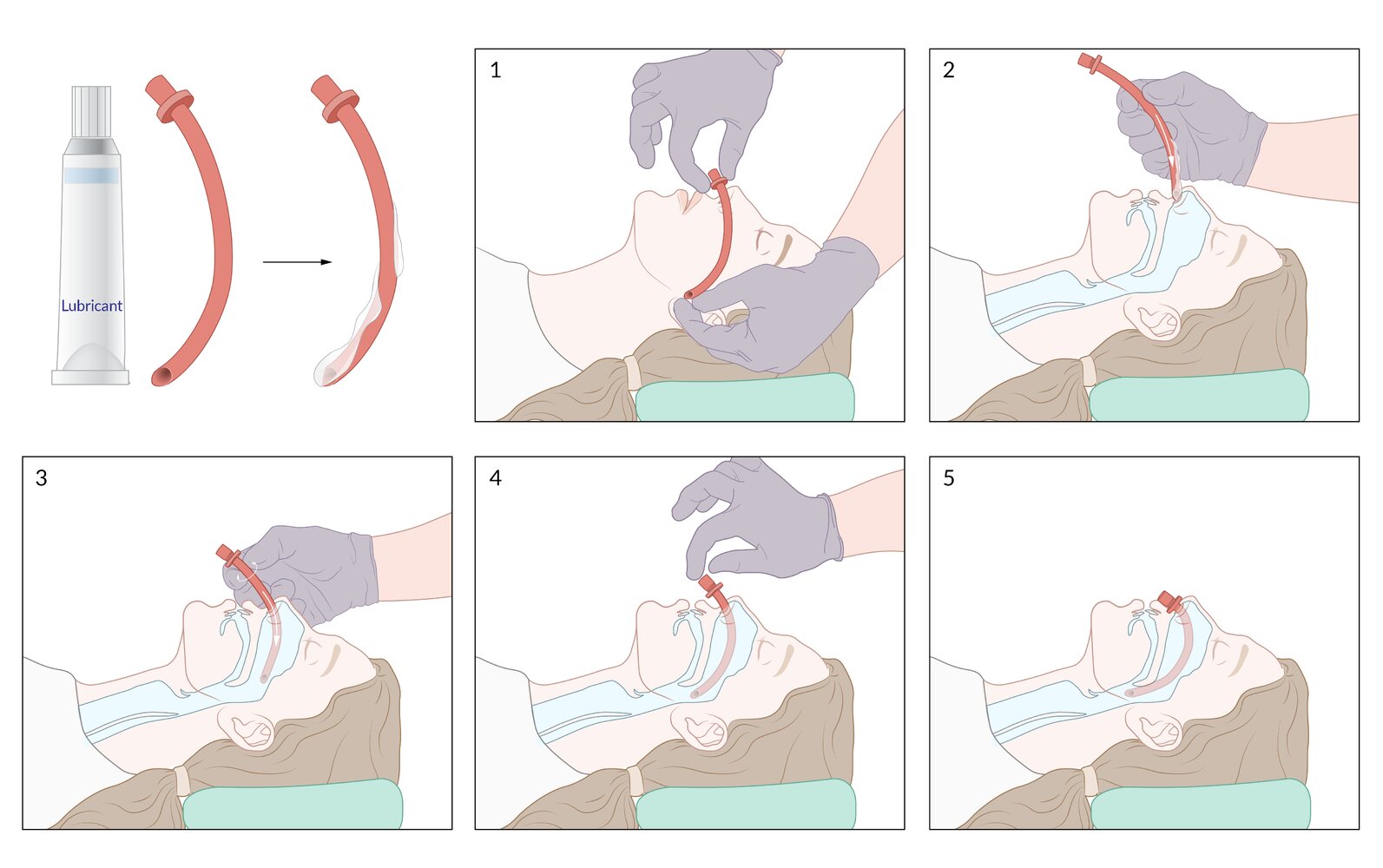 Lubricant

1

2

3

4

5