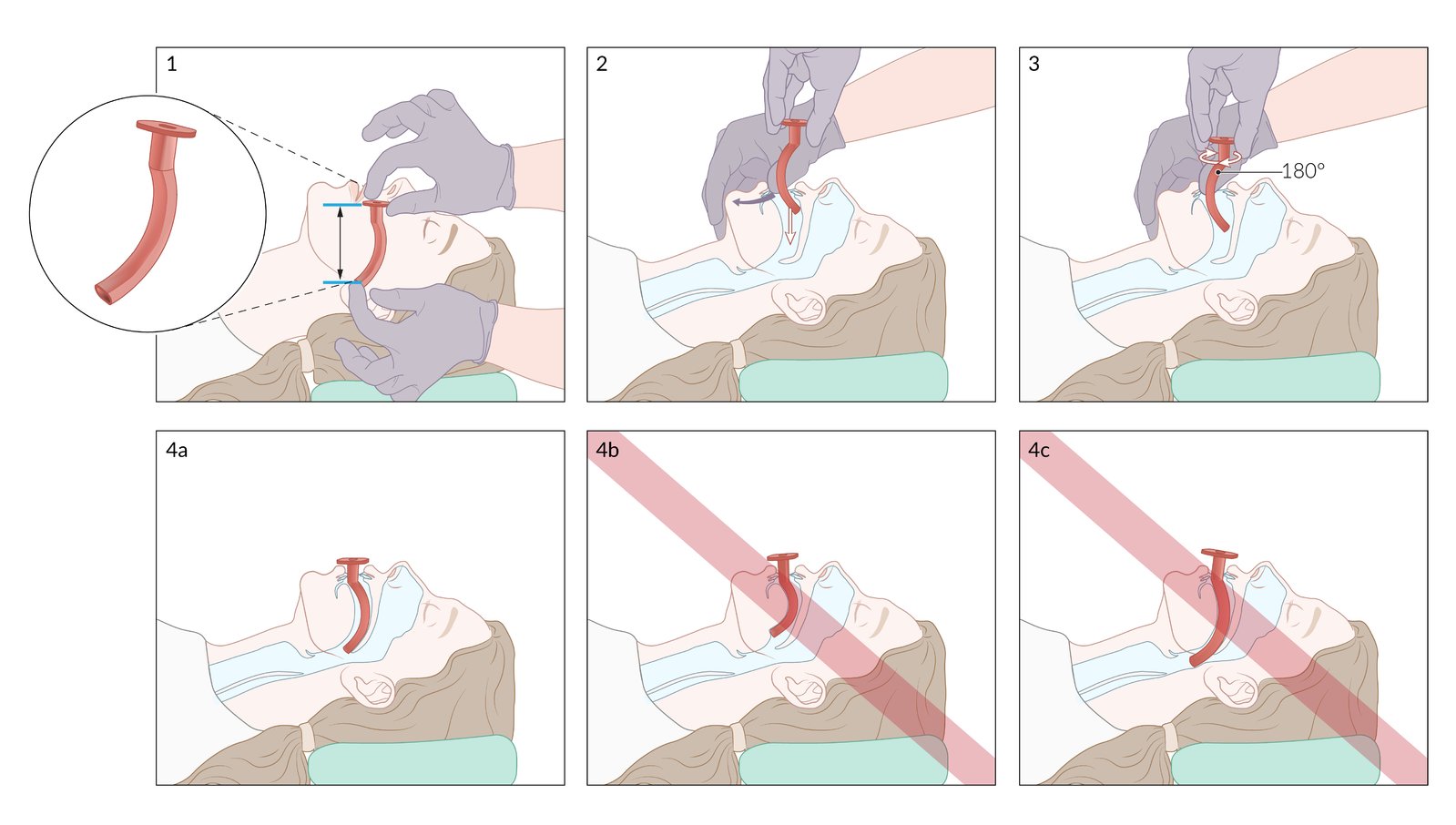 1

2

3

180°

4a

4b

4c