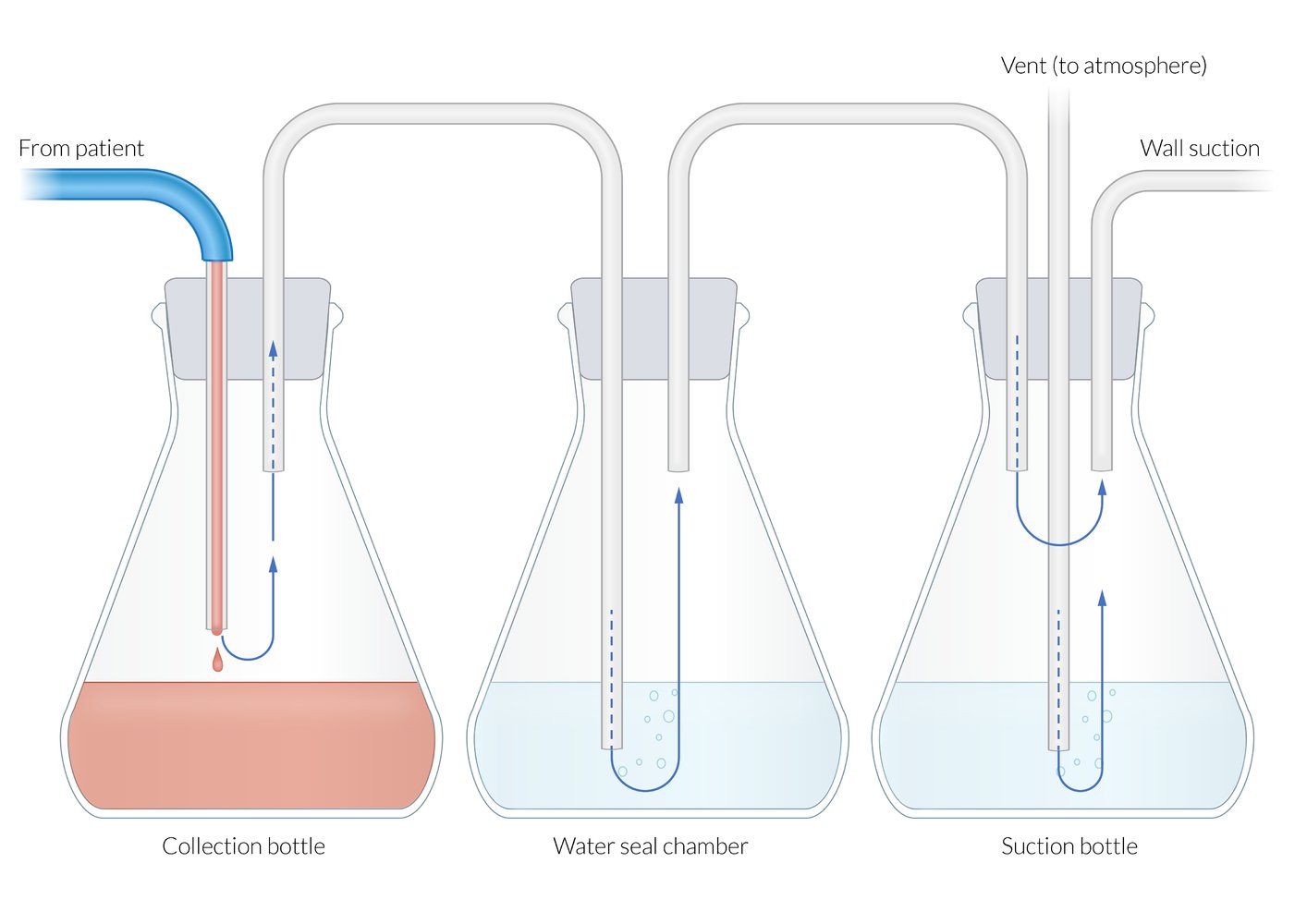 Vent (to atmosphere)

From patient

Wall suction

Collection bottle

Water seal chamber

Suction bottle