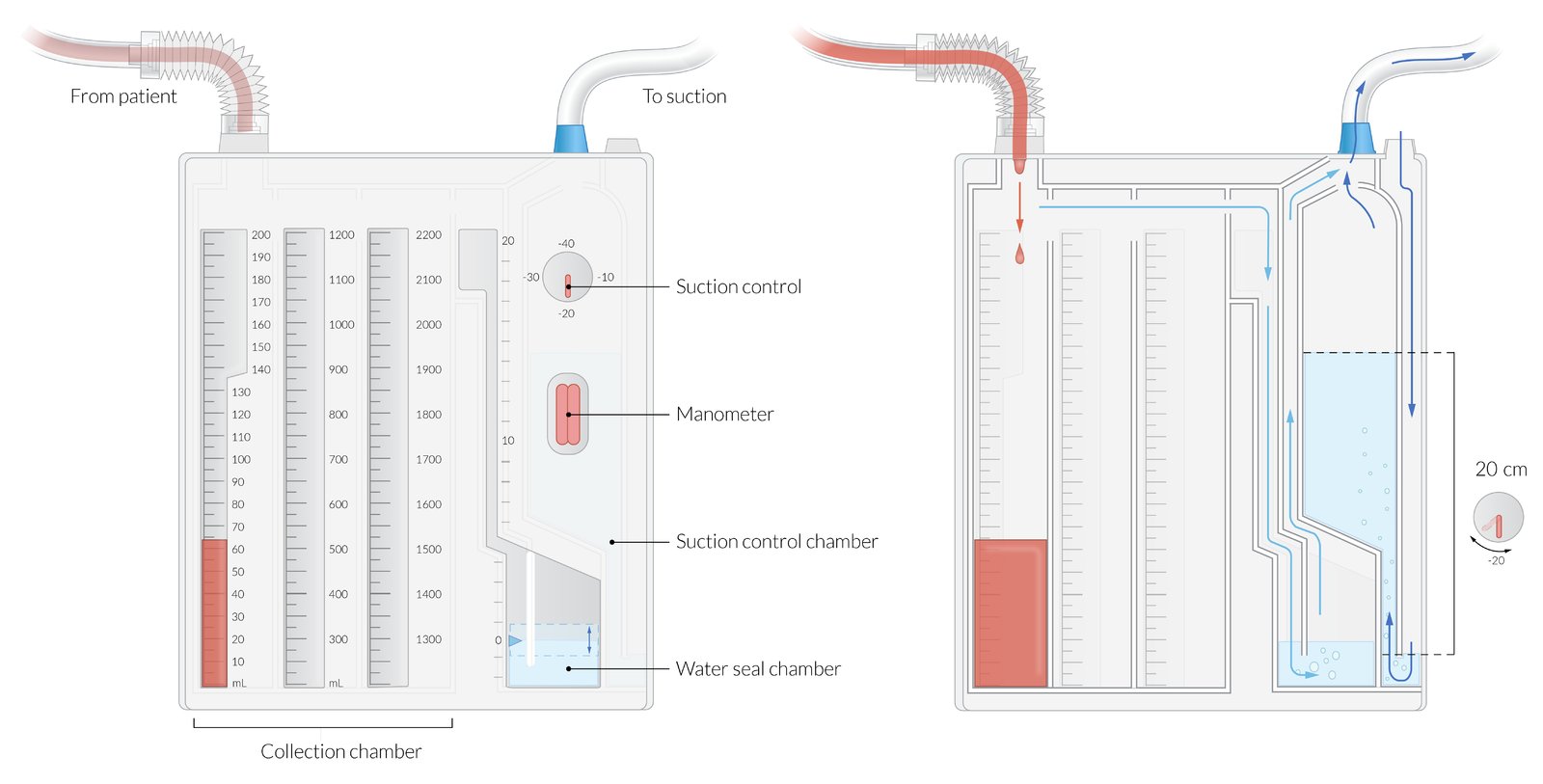 From patient

To suction

200
190
180
170
160
150
140
130
120
110
100
90
80
70
60
50
40
30
20
10
mL

1200
1100
1000
900
800
700
600
500
400
300
mL

2200
2100
2000
1900
1800
1700
1600
1500
1400
1300

20
10
0

-40
-30
-10
-20

Suction control

Manometer

Suction control chamber

Water seal chamber

Collection chamber

20 cm

-20