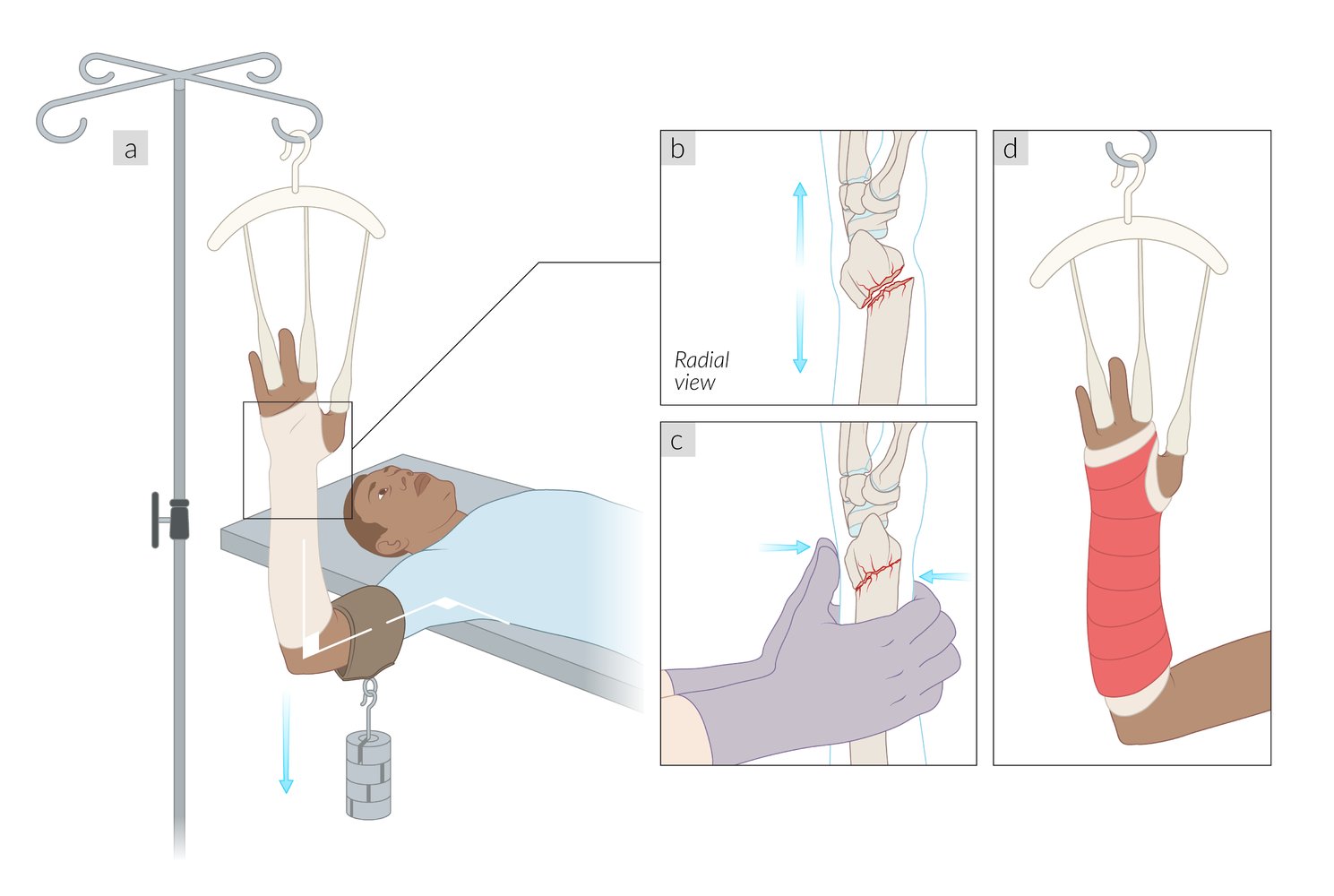 a

b

Radial view

c

d